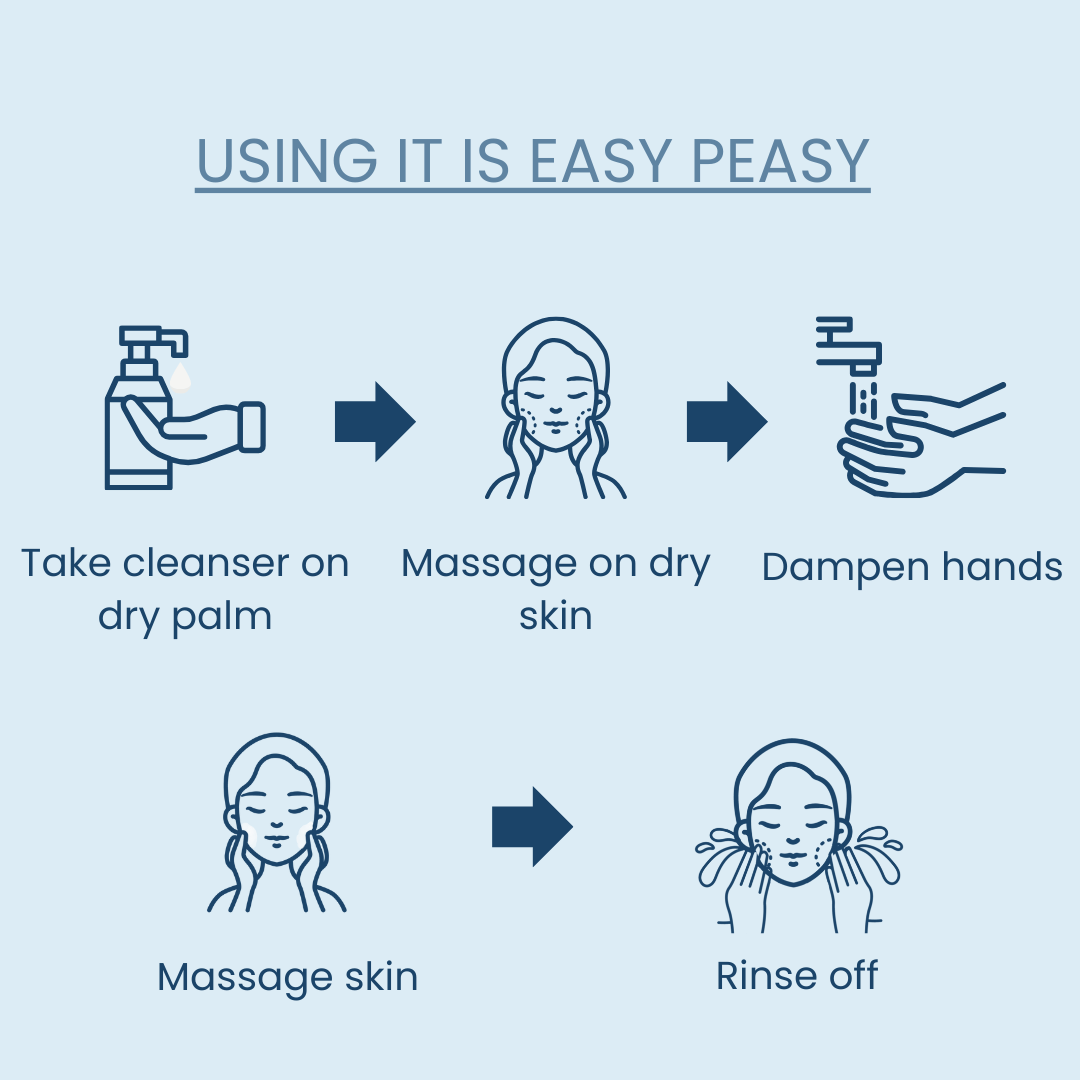 USING IT IS EASY PEASY

Take cleanser on dry palm

Massage on dry skin

Dampen hands

Massage skin

Rinse off